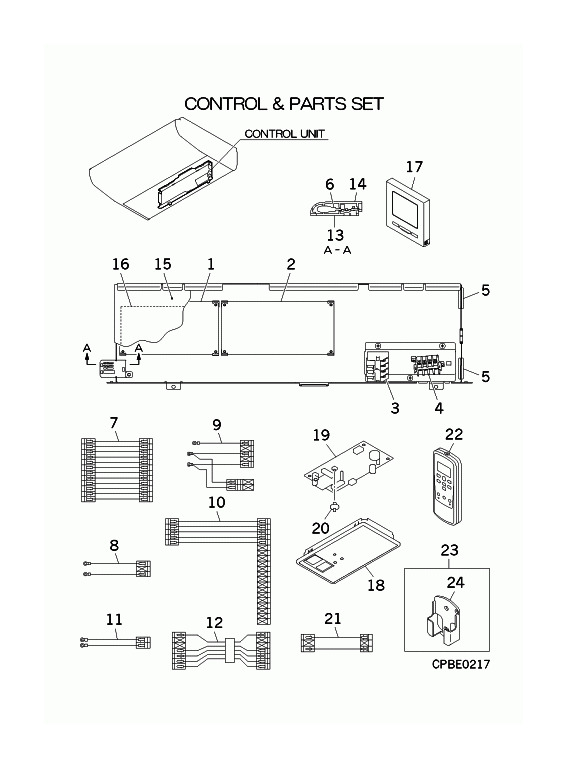 CONTROL & PARTS SET

CONTROL UNIT

6 14

17

13
A - A

16 15 1 2

5

A A

5

3 4

7

9

19

22

10

20

8

18

23

24

11

12

21

CPBE0217