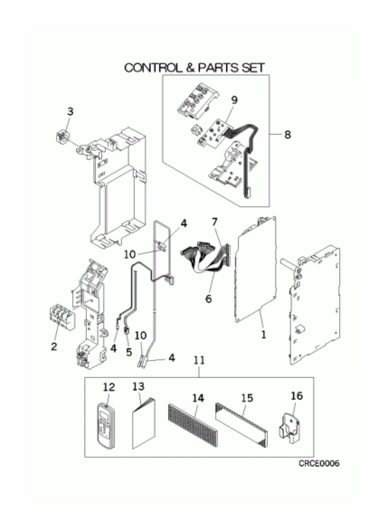 CONTROL & PARTS SET

3

9

8

4

7

10

6

1

2

4

5

10

4

11

12

13

14

15

16

CRCE0006