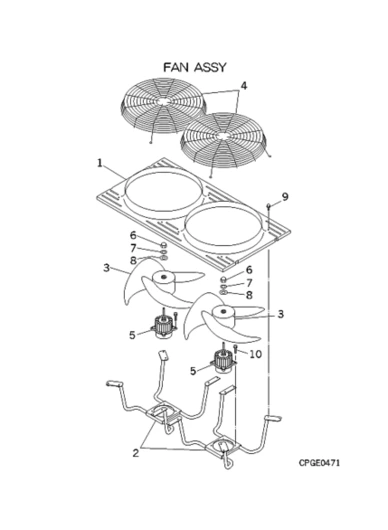 FAN ASSY

4

1

9

6

7

8

3

6

7

8

3

5

10

5

2

CPGE0471