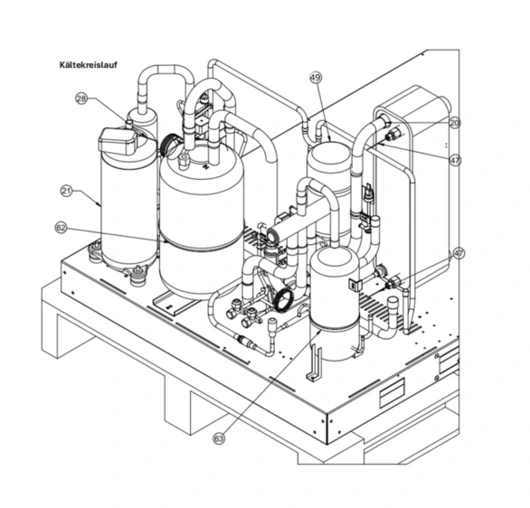 Kältekreislauf

28

49

20

47

21

62

47

63