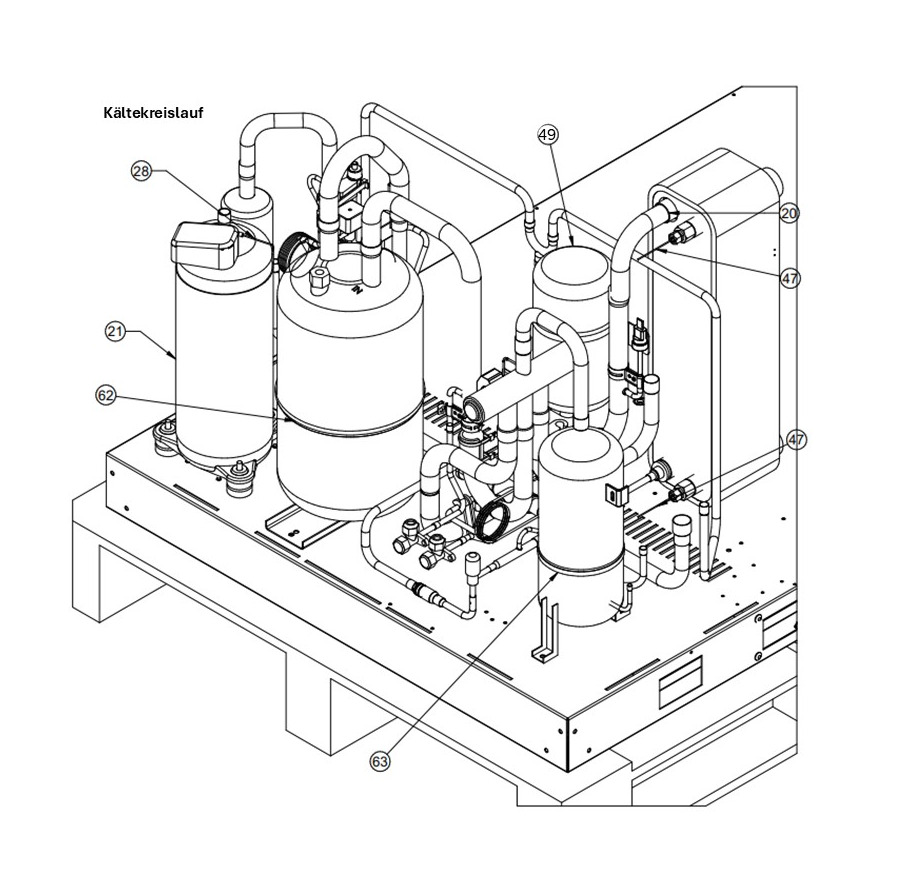 Kältekreislauf

28

49

20

47

21

62

47

63