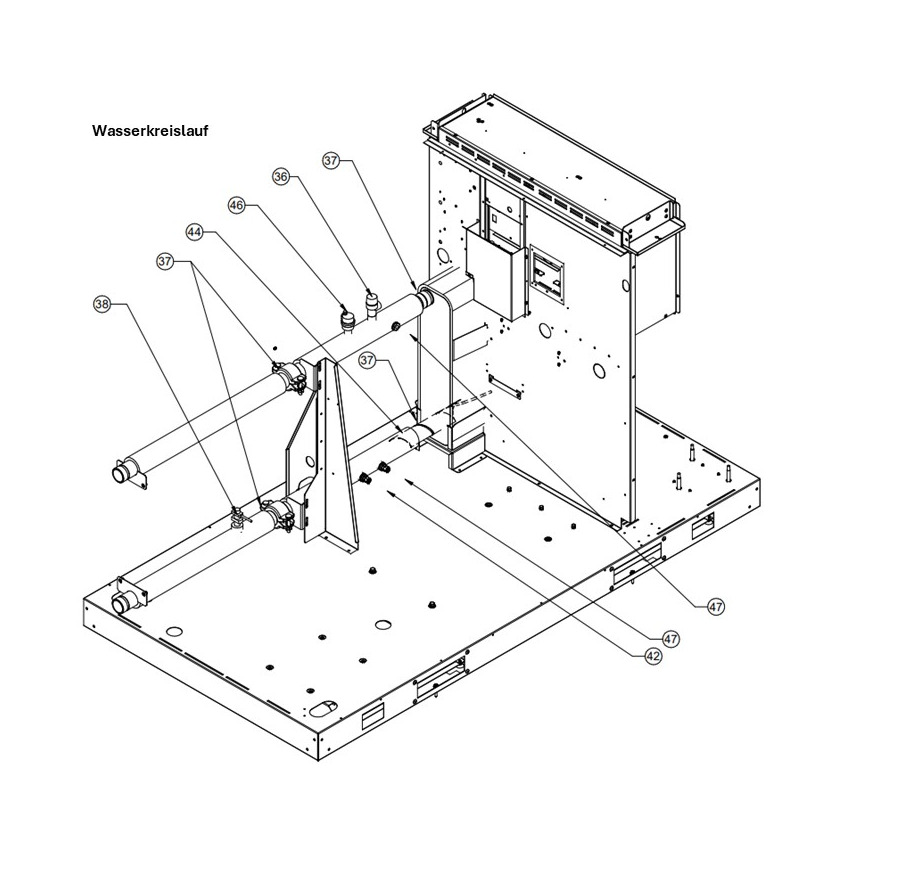 Wasserkreislauf

37
36
46
44
37
38
37
47
47
42