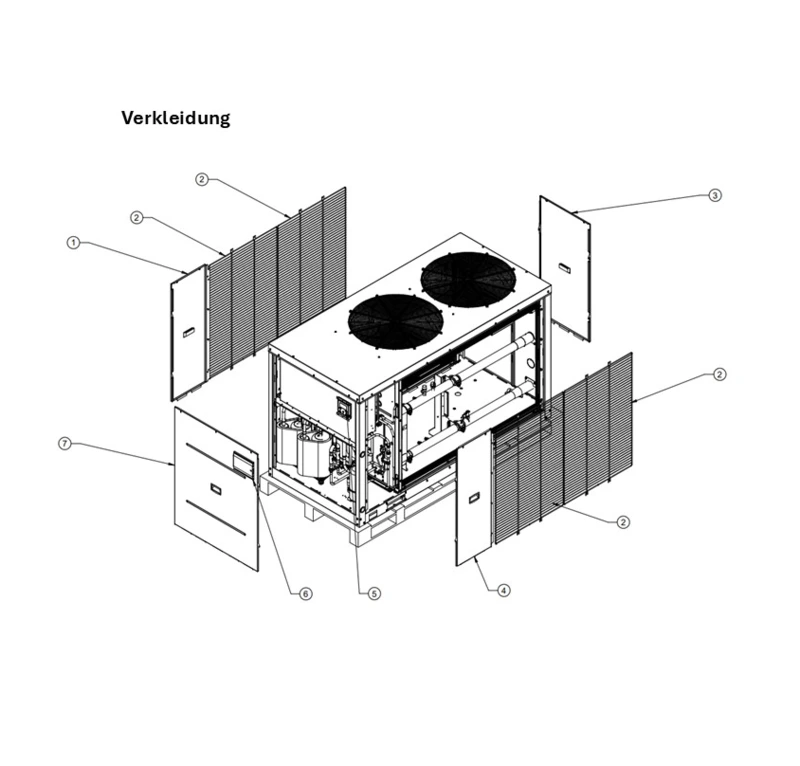 Verkleidung

2
2
1
3
2
7
2
6
5
4