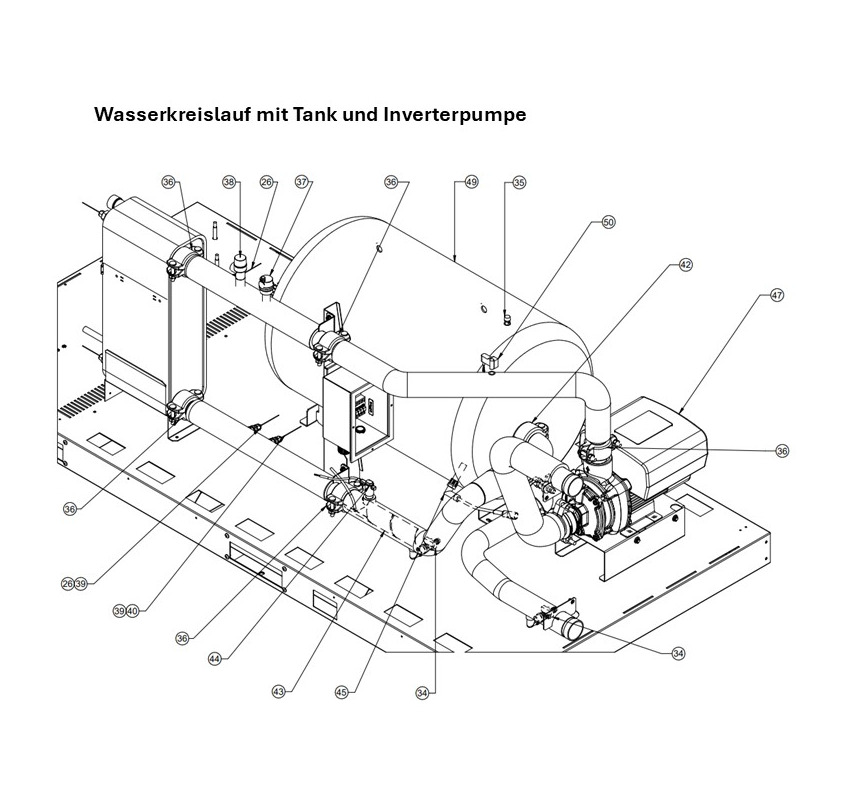 Wasserkreislauf mit Tank und Inverterpumpe

36
38
26
37
36
49
35
50
42
47
36
36
26 39
39 40
36
44
43
45
34
34