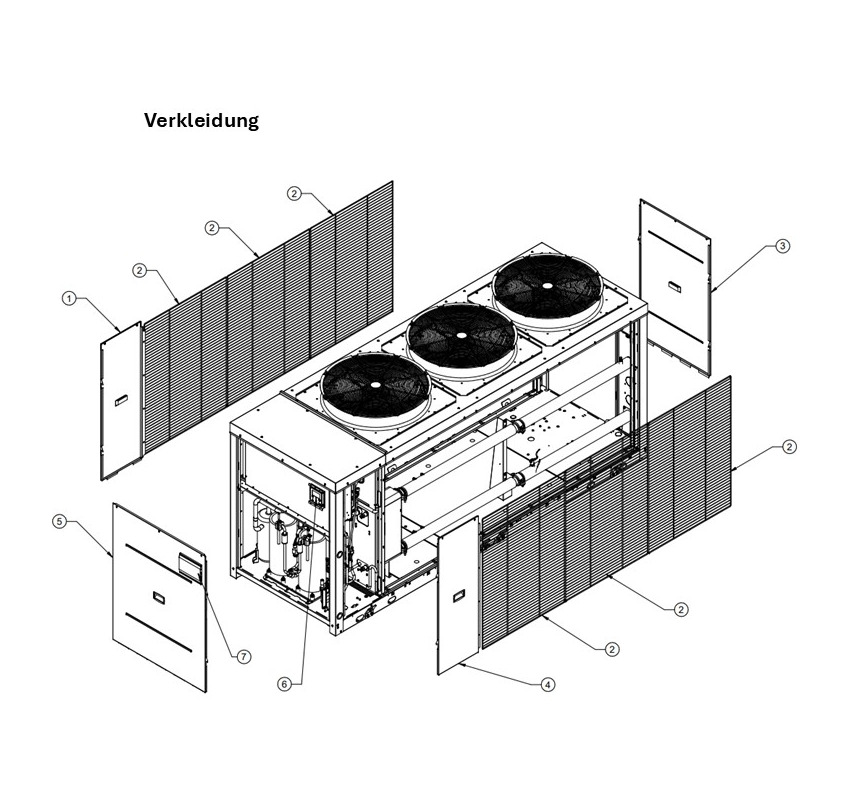 Verkleidung

2
2
2
1
3
2
5
2
2
7
6
4