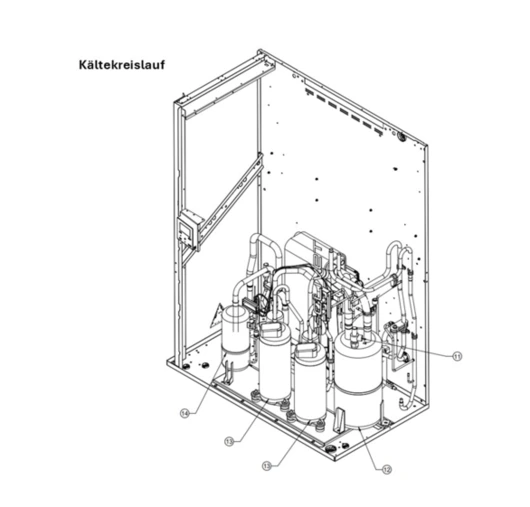 Kältekreislauf

11

14

13

13

12