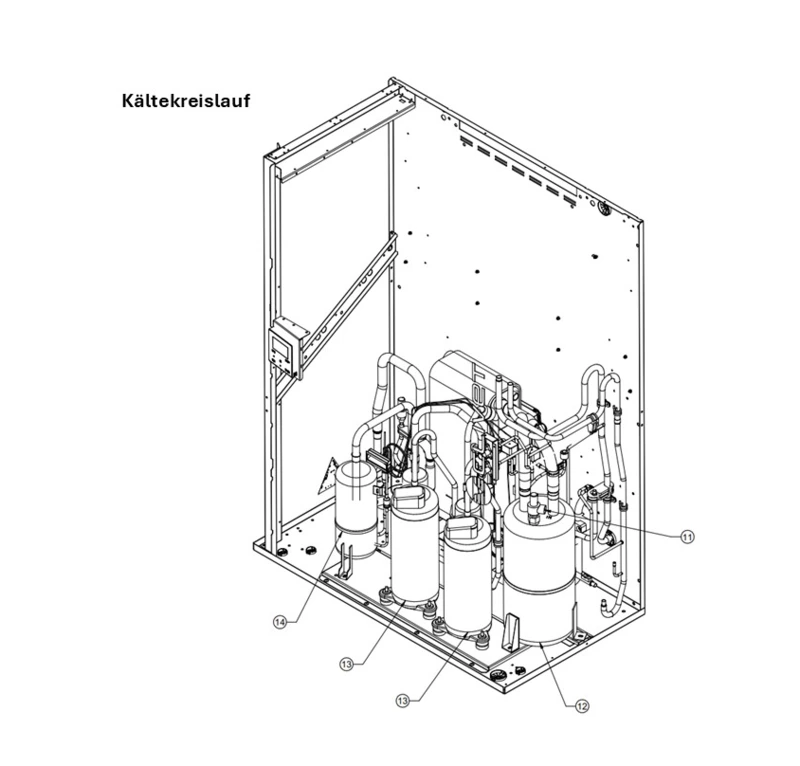 Kältekreislauf

11

14

13

13

12