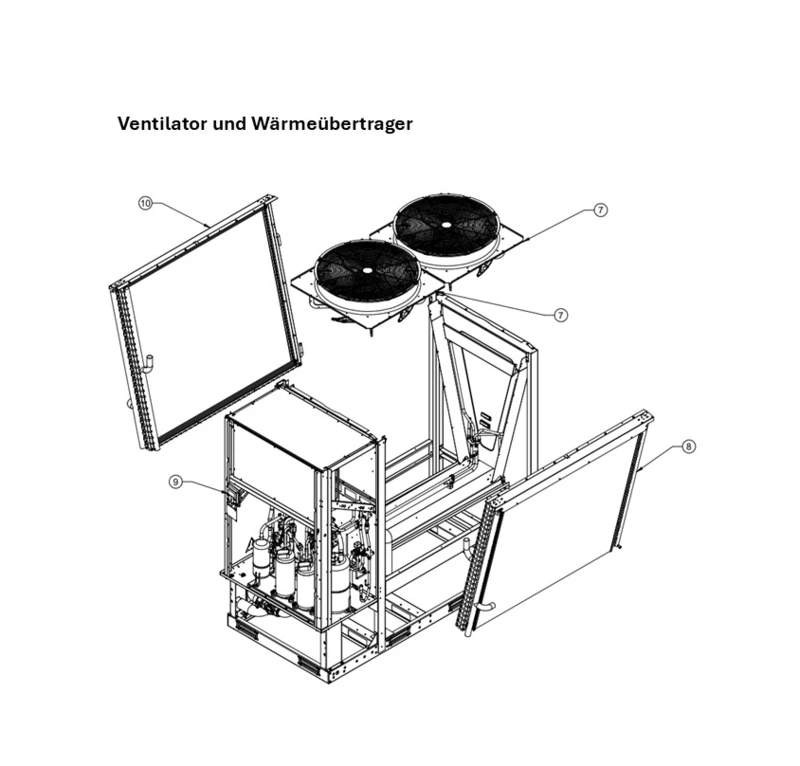 Ventilator und Wärmeübertrager

10

7

7

8

9