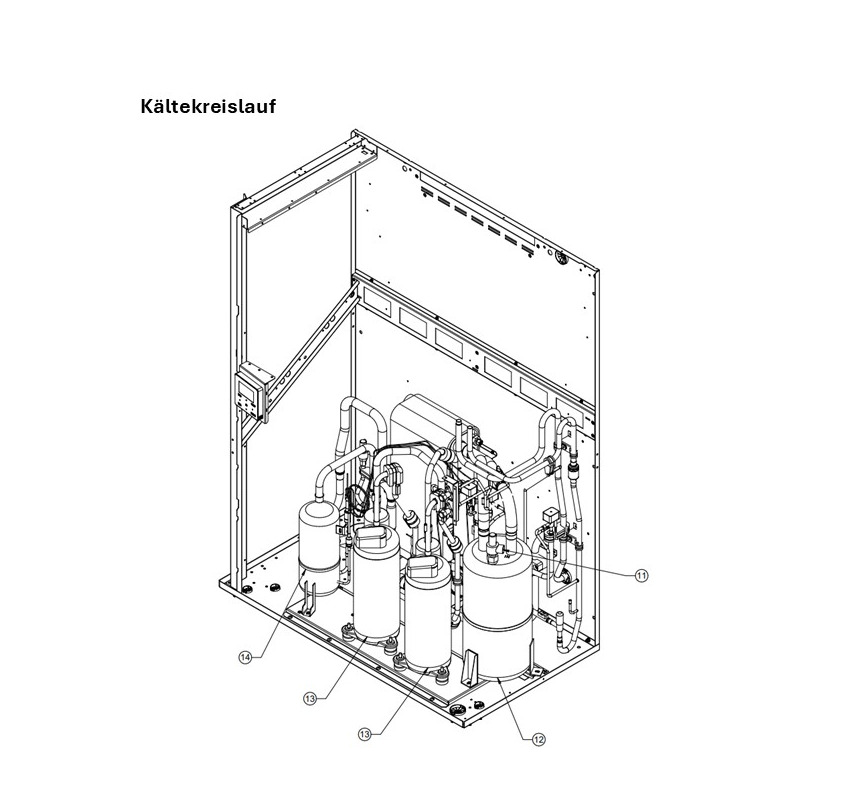 Kältekreislauf

11

14

13

13

12