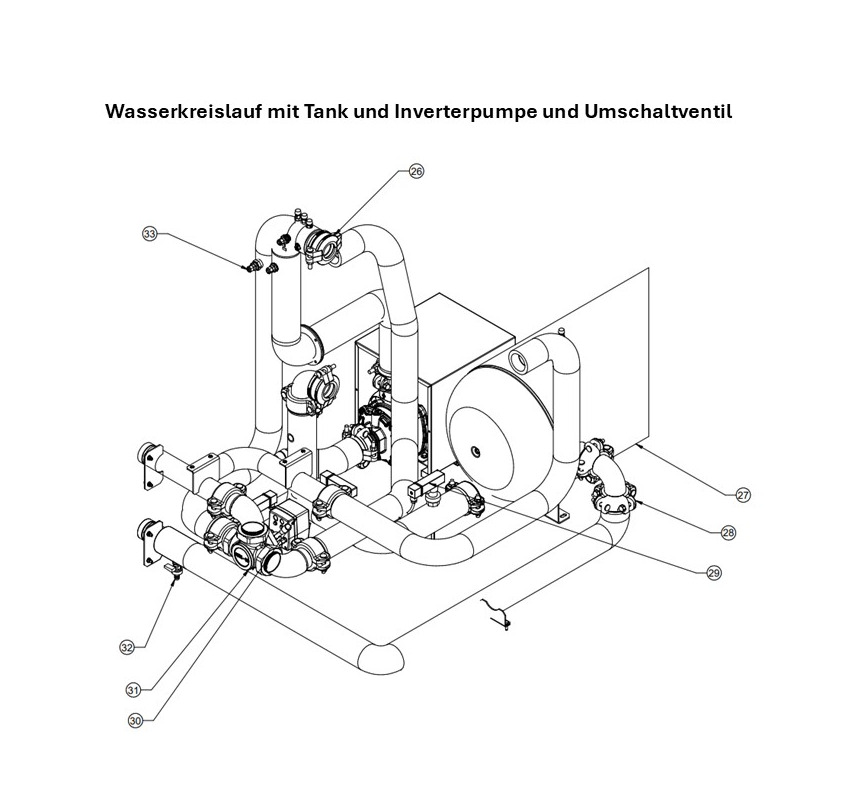 Wasserkreislauf mit Tank und Inverterpumpe und Umschaltventil

26

33

27

28

29

32

31

30