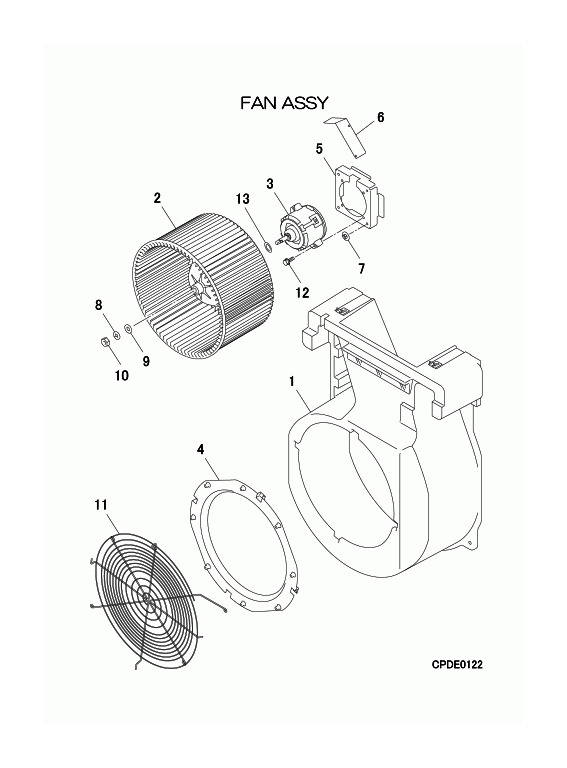 FAN ASSY

6

5

3

13

2

7

12

8

9

10

1

4

11

CPDE0122