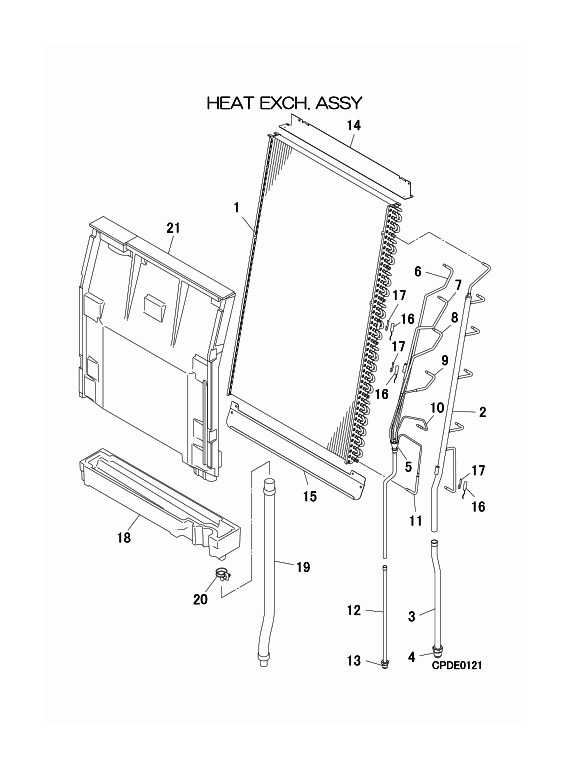 HEAT EXCH. ASSY

14
1
21
6
7
17
16
8
17
9
16
10
2
5
17
16
11
15
18
19
20
12
3
13
4
CPDE0121