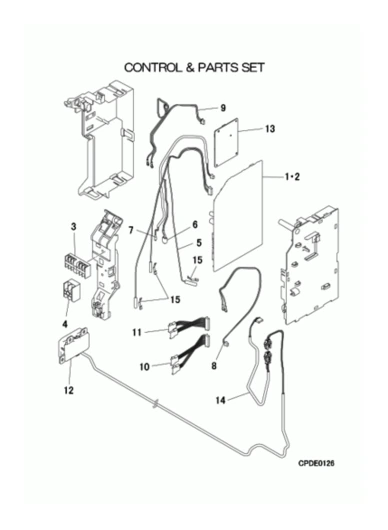 CONTROL & PARTS SET

9

13

1•2

3

7

6

5

15

15

4

11

10

8

12

14

CPDE0126